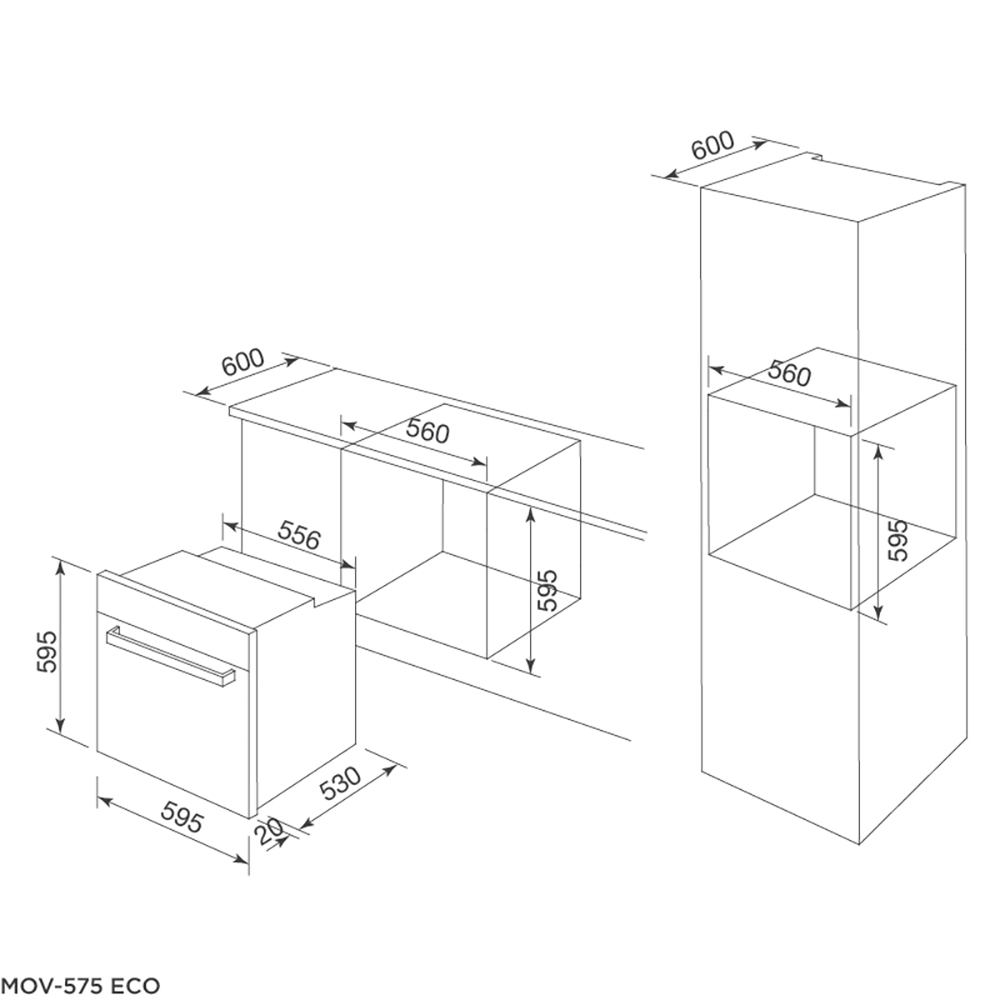 600
560
556
595
595
595
530
20
600
560
595
MOV-575 ECO